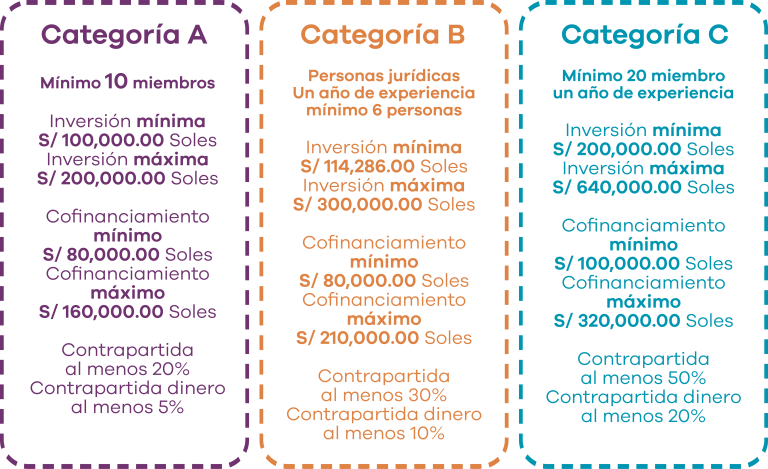 Categoría A

Mínimo 10 miembros

Inversión mínima
S/ 100,000.00 Soles
Inversión máxima
S/ 200,000.00 Soles

Cofinanciamiento
mínimo
S/ 80,000.00 Soles
Cofinanciamiento
máximo
S/ 160,000.00 Soles

Contrapartida
al menos 20%
Contrapartida dinero
al menos 5%

Categoría B

Personas jurídicas
Un año de experiencia
mínimo 6 personas

Inversión mínima
S/ 114,286.00 Soles
Inversión máxima
S/ 300,000.00 Soles

Cofinanciamiento
mínimo
S/ 80,000.00 Soles
Cofinanciamiento
máximo
S/ 210,000.00 Soles

Contrapartida
al menos 30%
Contrapartida dinero
al menos 10%

Categoría C

Mínimo 20 miembro
un año de experiencia

Inversión mínima
S/ 200,000.00 Soles
Inversión máxima
S/ 640,000.00 Soles

Cofinanciamiento
mínimo
S/ 100,000.00 Soles
Cofinanciamiento
máximo
S/ 320,000.00 Soles

Contrapartida
al menos 50%
Contrapartida dinero
al menos 20%